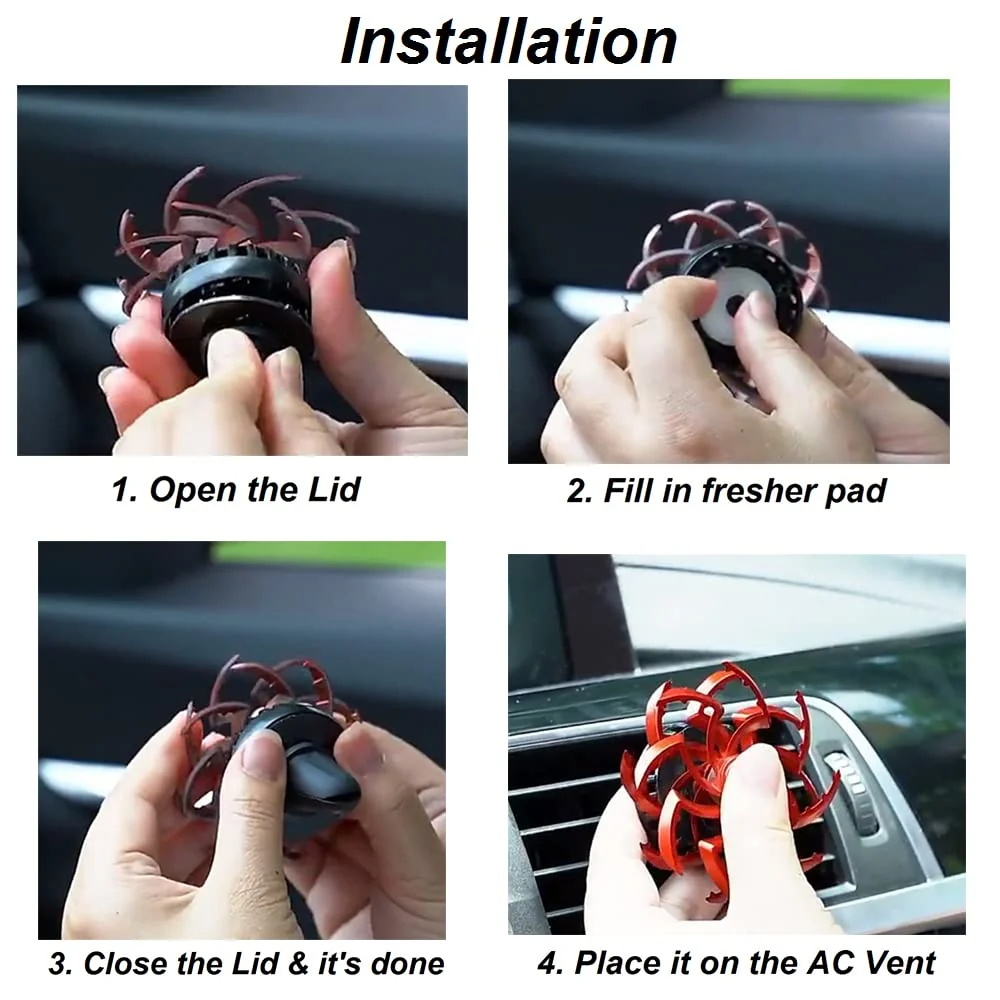 Installation

1. Open the Lid

2. Fill in fresher pad

3. Close the Lid & it's done

4. Place it on the AC Vent